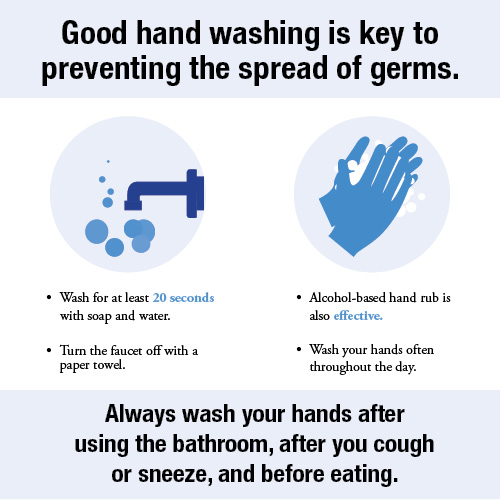 Good hand washing is key to preventing the spread of germs.

• Wash for at least 20 seconds with soap and water.

• Turn the faucet off with a paper towel.

• Alcohol-based hand rub is also effective.

• Wash your hands often throughout the day.

Always wash your hands after using the bathroom, after you cough or sneeze, and before eating.