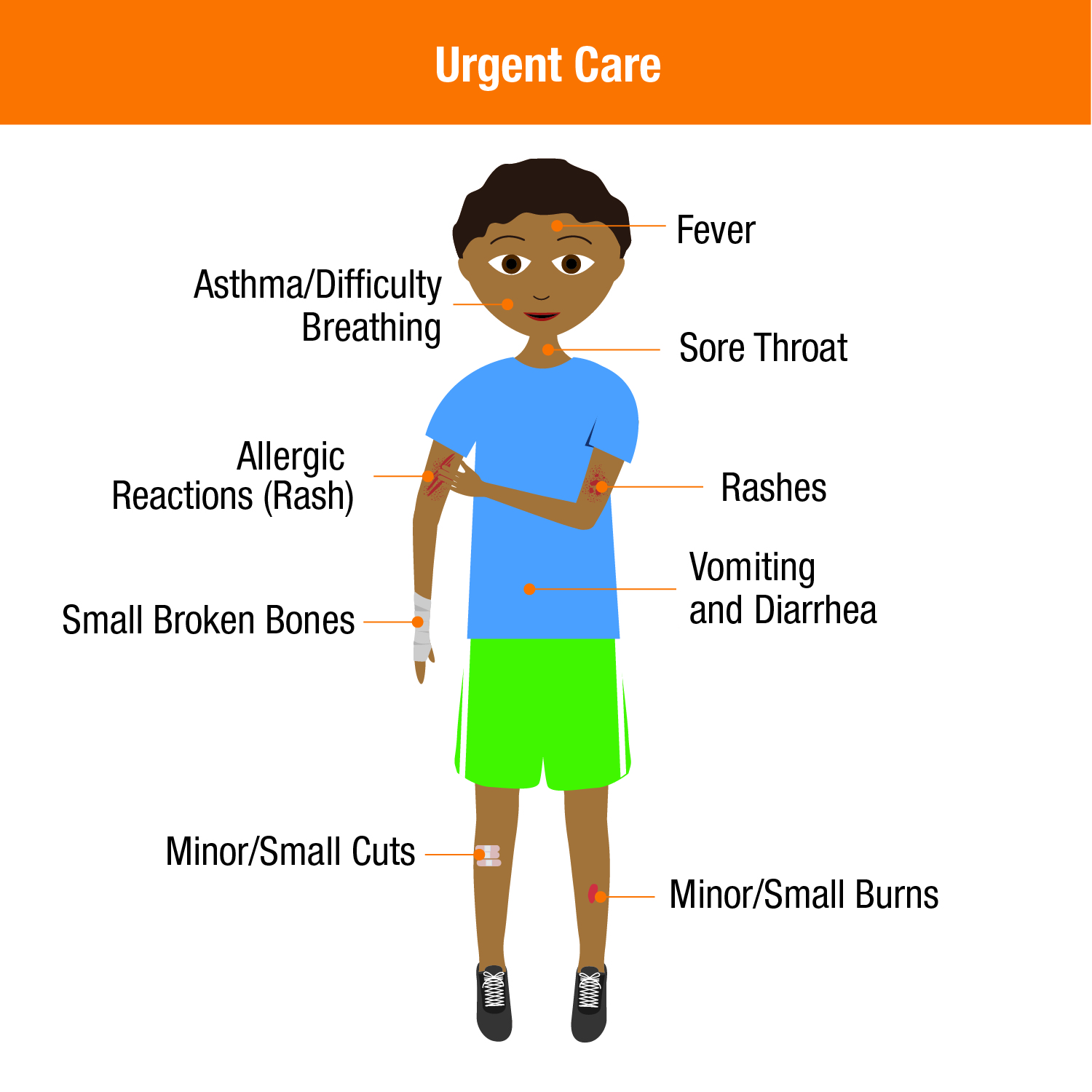 Urgent Care

Fever

Asthma/Difficulty Breathing

Sore Throat

Allergic Reactions (Rash)

Rashes

Vomiting and Diarrhea

Small Broken Bones

Minor/Small Cuts

Minor/Small Burns