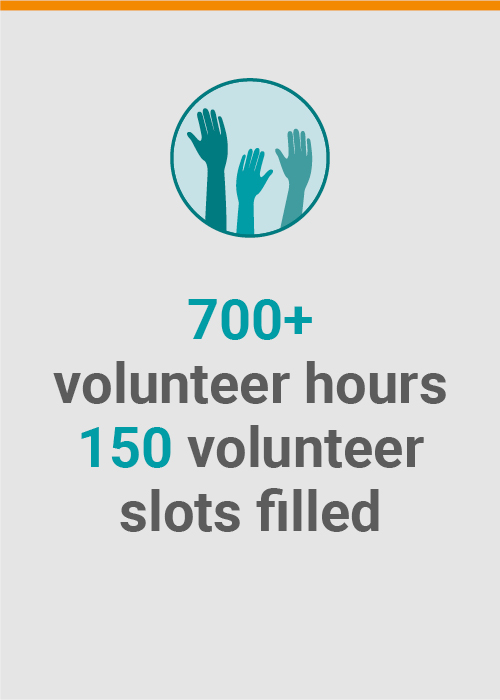 700+
volunteer hours
150 volunteer slots filled