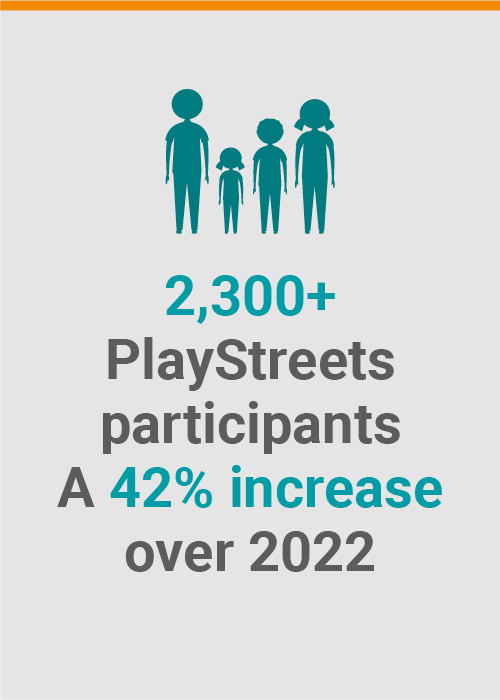 2,300+
PlayStreets participants
A 42% increase over 2022