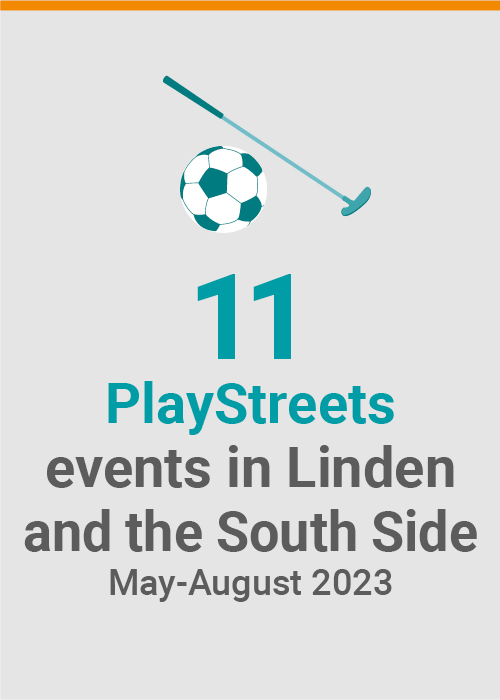 11
PlayStreets
events in Linden and the South Side
May-August 2023