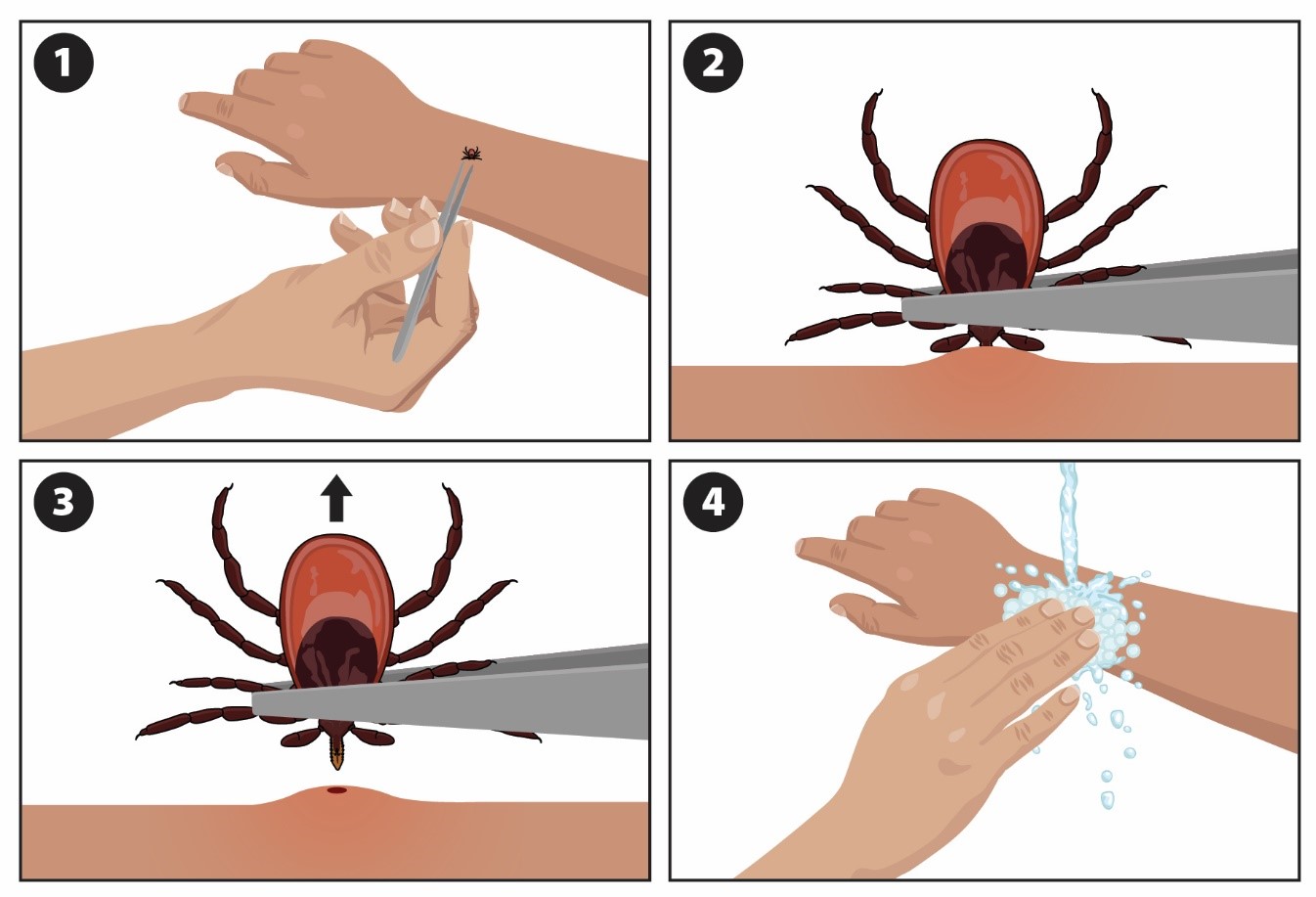 1

2

3

4